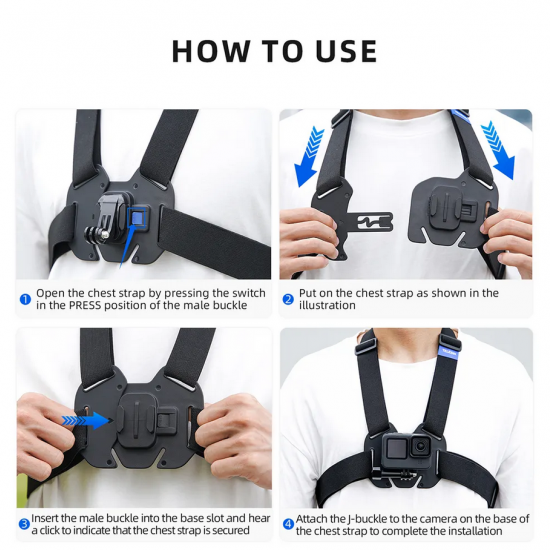 HOW TO USE

1 Open the chest strap by pressing the switch in the PRESS position of the male buckle

2 Put on the chest strap as shown in the illustration

3 Insert the male buckle into the base slot and hear a click to indicate that the chest strap is secured

4 Attach the J-buckle to the camera on the base of the chest strap to complete the installation